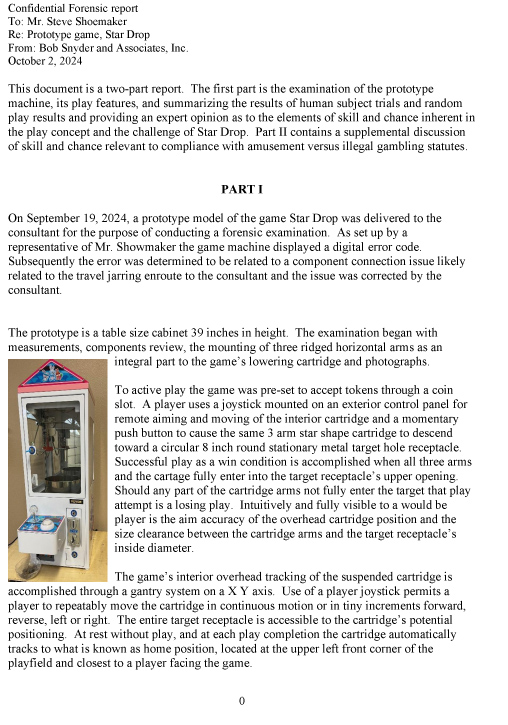 Confidential Forensic report
To: Mr. Steve Shoemaker
Re: Prototype game, Star Drop
From: Bob Snyder and Associates, Inc.
October 2, 2024

This document is a two-part report. The first part is the examination of the prototype machine, its play features, and summarizing the results of human subject trials and random play results and providing an expert opinion as to the elements of skill and chance inherent in the play concept and the challenge of Star Drop. Part II contains a supplemental discussion of skill and chance relevant to compliance with amusement versus illegal gambling statutes.

PART I

On September 19, 2024, a prototype model of the game Star Drop was delivered to the consultant for the purpose of conducting a forensic examination. As set up by a representative of Mr. Showmaker the game machine displayed a digital error code. Subsequently the error was determined to be related to a component connection issue likely related to the travel jarring enroute to the consultant and the issue was corrected by the consultant.

The prototype is a table size cabinet 39 inches in height. The examination began with measurements, components review, the mounting of three ridged horizontal arms as an integral part to the game's lowering cartridge and photographs.

To active play the game was pre-set to accept tokens through a coin slot. A player uses a joystick mounted on an exterior control panel for remote aiming and moving of the interior cartridge and a momentary push button to cause the same 3 arm star shape cartridge to descend toward a circular 8 inch round stationary metal target hole receptacle. Successful play as a win condition is accomplished when all three arms and the cartage fully enter into the target receptacle's upper opening. Should any part of the cartridge arms not fully enter the target that play attempt is a losing play. Intuitively and fully visible to a would be player is the aim accuracy of the overhead cartridge position and the size clearance between the cartridge arms and the target receptacle's inside diameter.

The game's interior overhead tracking of the suspended cartridge is accomplished through a gantry system on a X Y axis. Use of a player joystick permits a player to repeatably move the cartridge in continuous motion or in tiny increments forward, reverse, left or right. The entire target receptacle is accessible to the cartridge's potential positioning. At rest without play, and at each play completion the cartridge automatically tracks to what is known as home position, located at the upper left front corner of the playfield and closest to a player facing the game.

0